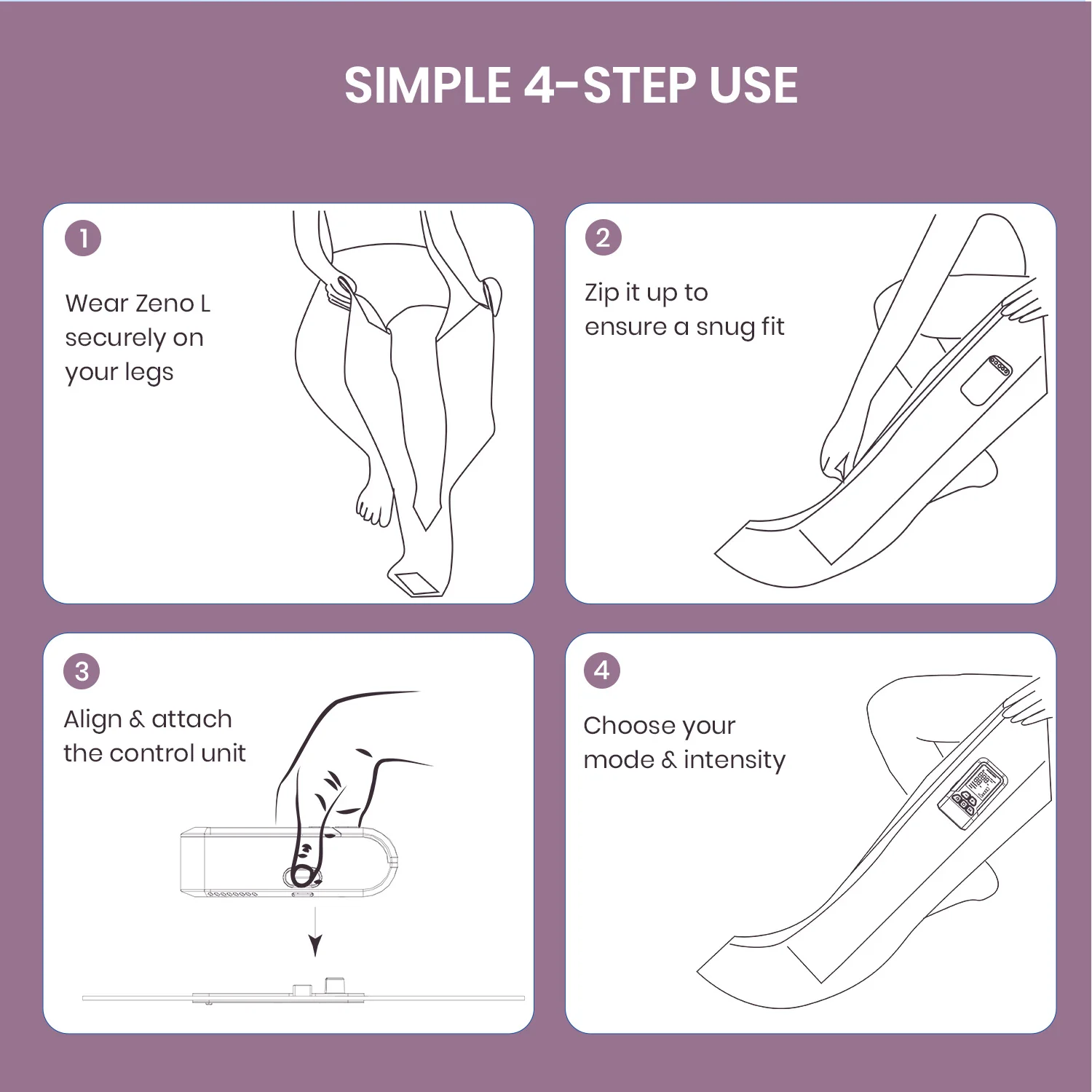 SIMPLE 4-STEP USE

1

Wear Zeno L securely on your legs

2

Zip it up to ensure a snug fit

3

Align & attach the control unit

4

Choose your mode & intensity